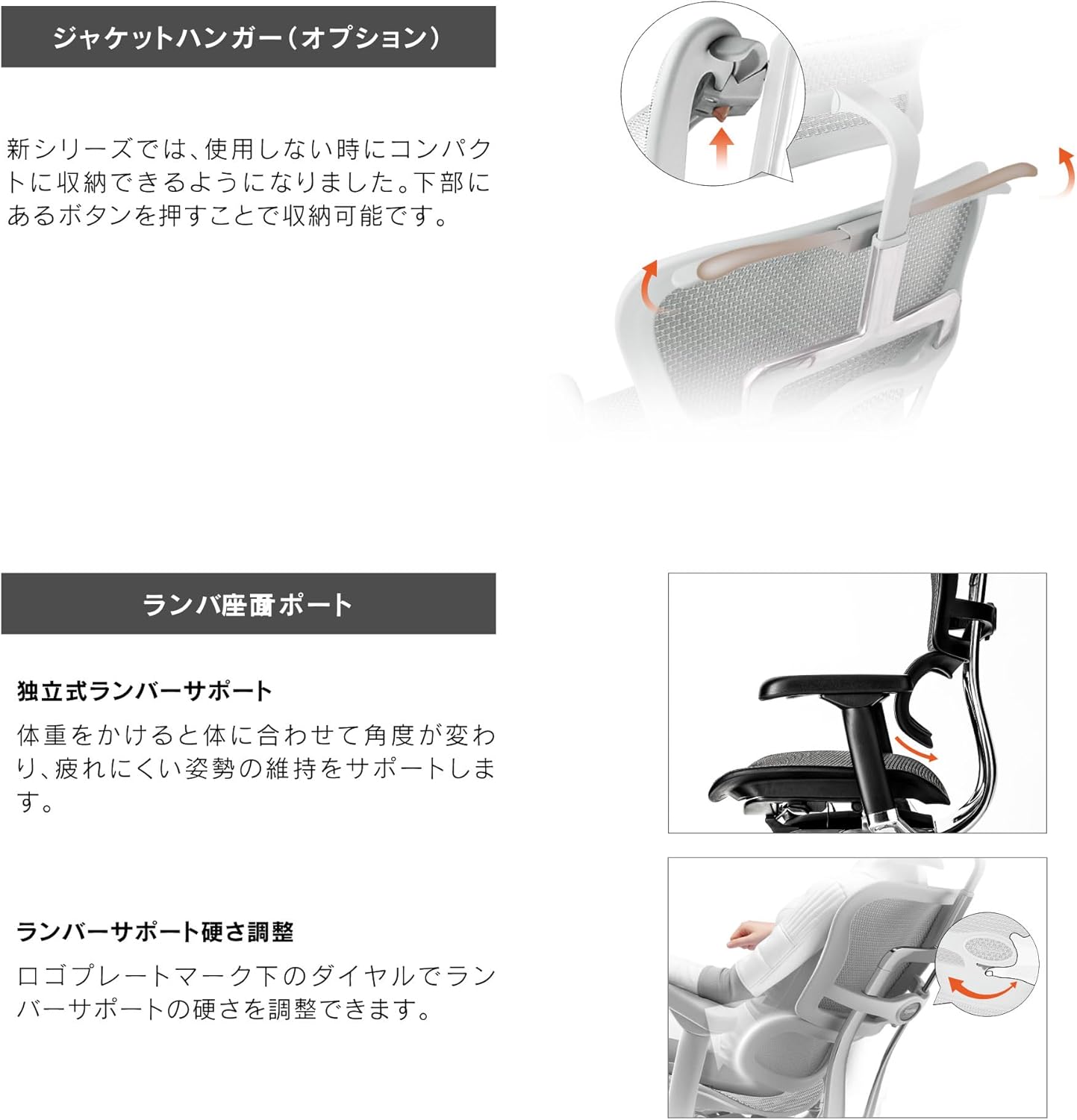 ジャケットハンガー(オプション)

新シリーズでは、使用しない時にコンパクトに収納できるようになりました。下部にあるボタンを押すことで収納可能です。

ランバ座面ポート

独立式ランバーサポート

体重をかけると体に合わせて角度が変わり、疲れにくい姿勢の維持をサポートします。

ランバーサポート硬さ調整

ロゴプレートマーク下のダイヤルでランバーサポートの硬さを調整できます。